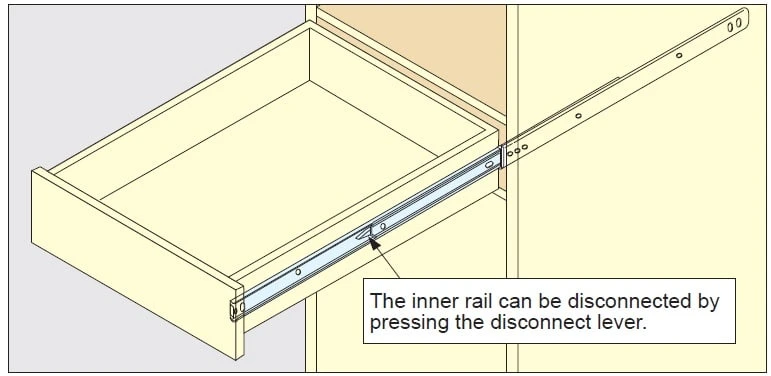 The inner rail can be disconnected by pressing the disconnect lever.