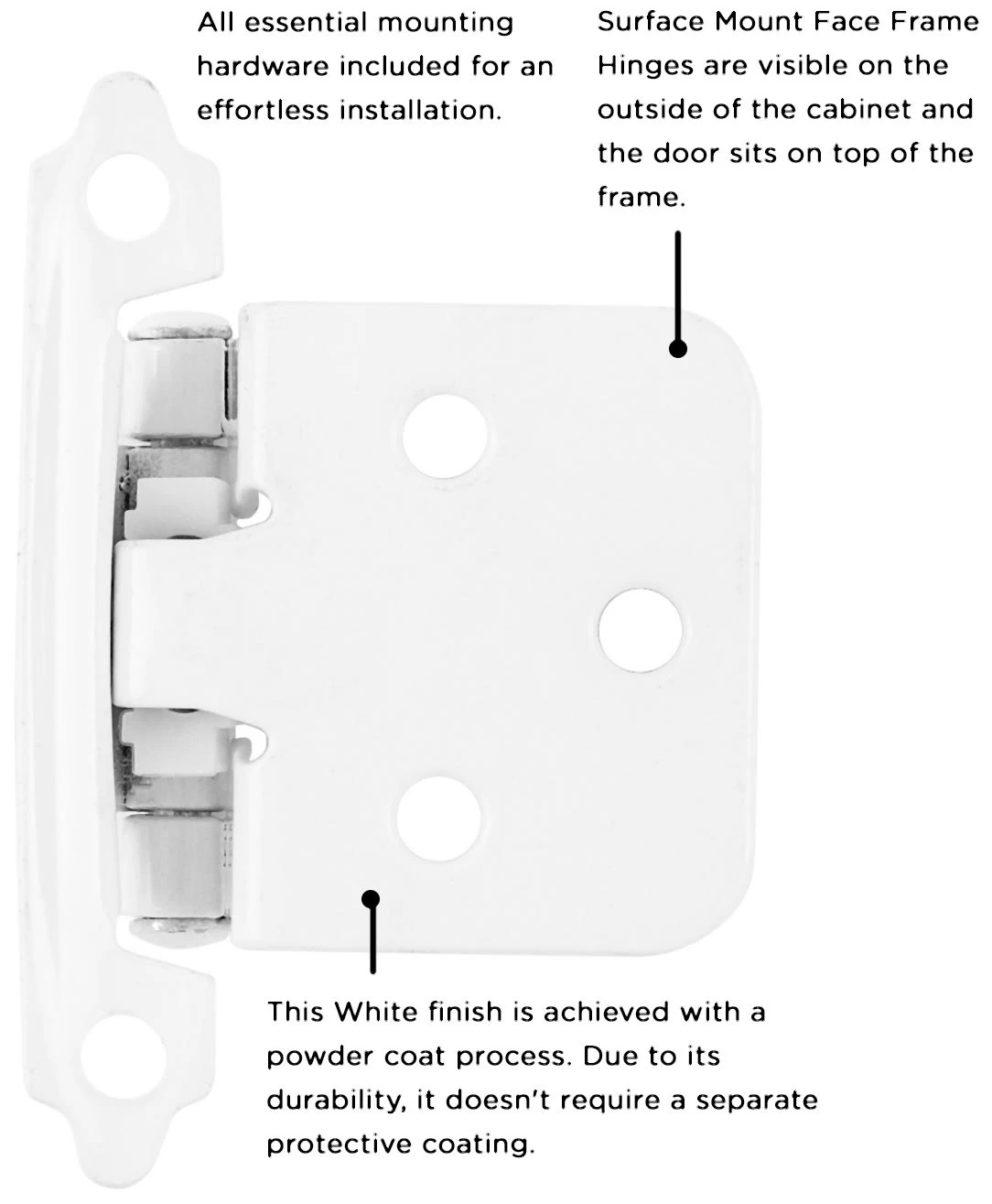 All essential mounting hardware included for an effortless installation.

Surface Mount Face Frame Hinges are visible on the outside of the cabinet and the door sits on top of the frame.

This White finish is achieved with a powder coat process. Due to its durability, it doesn't require a separate protective coating.