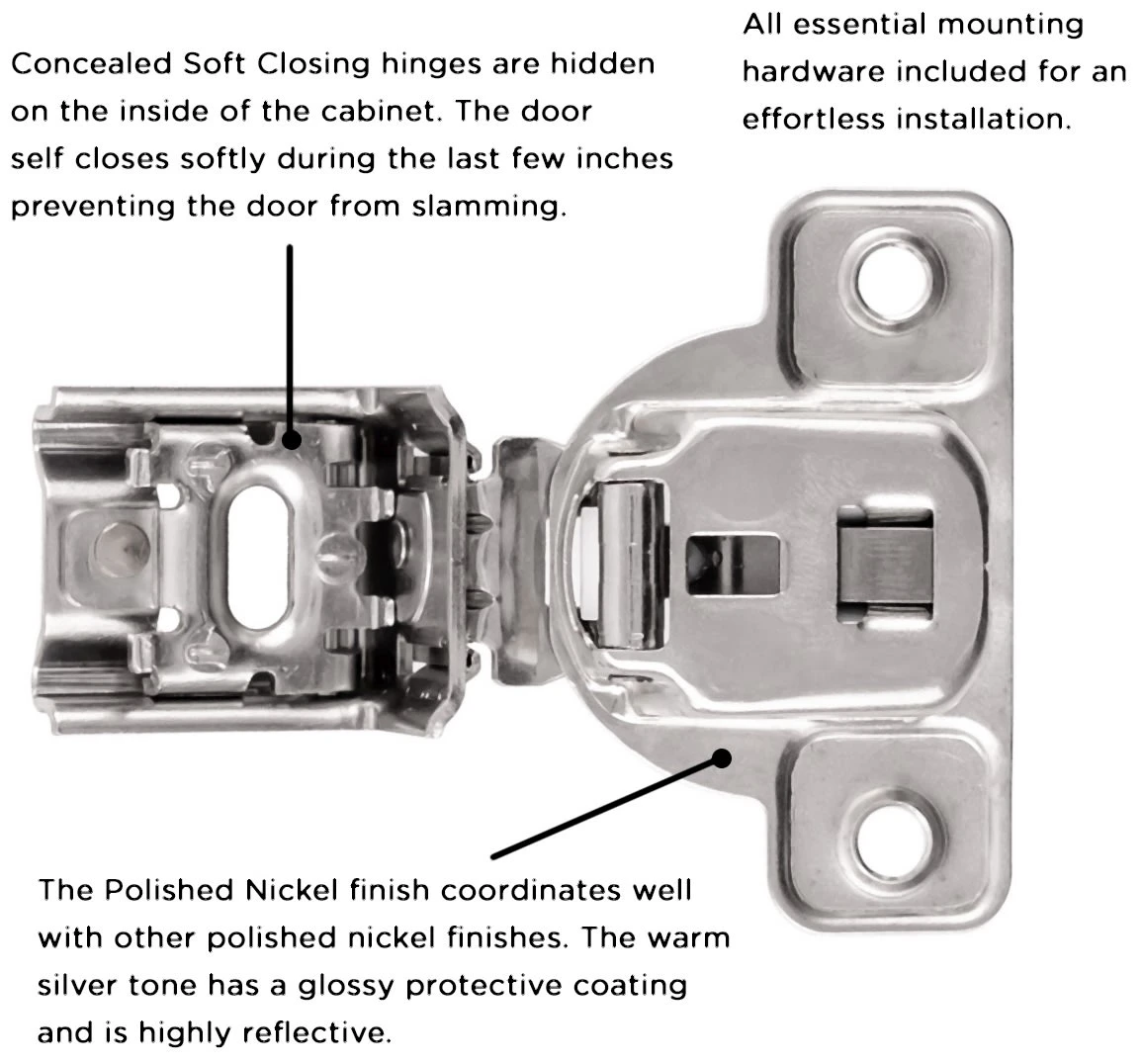 Concealed Soft Closing hinges are hidden on the inside of the cabinet. The door self closes softly during the last few inches preventing the door from slamming.

All essential mounting hardware included for an effortless installation.

The Polished Nickel finish coordinates well with other polished nickel finishes. The warm silver tone has a glossy protective coating and is highly reflective.