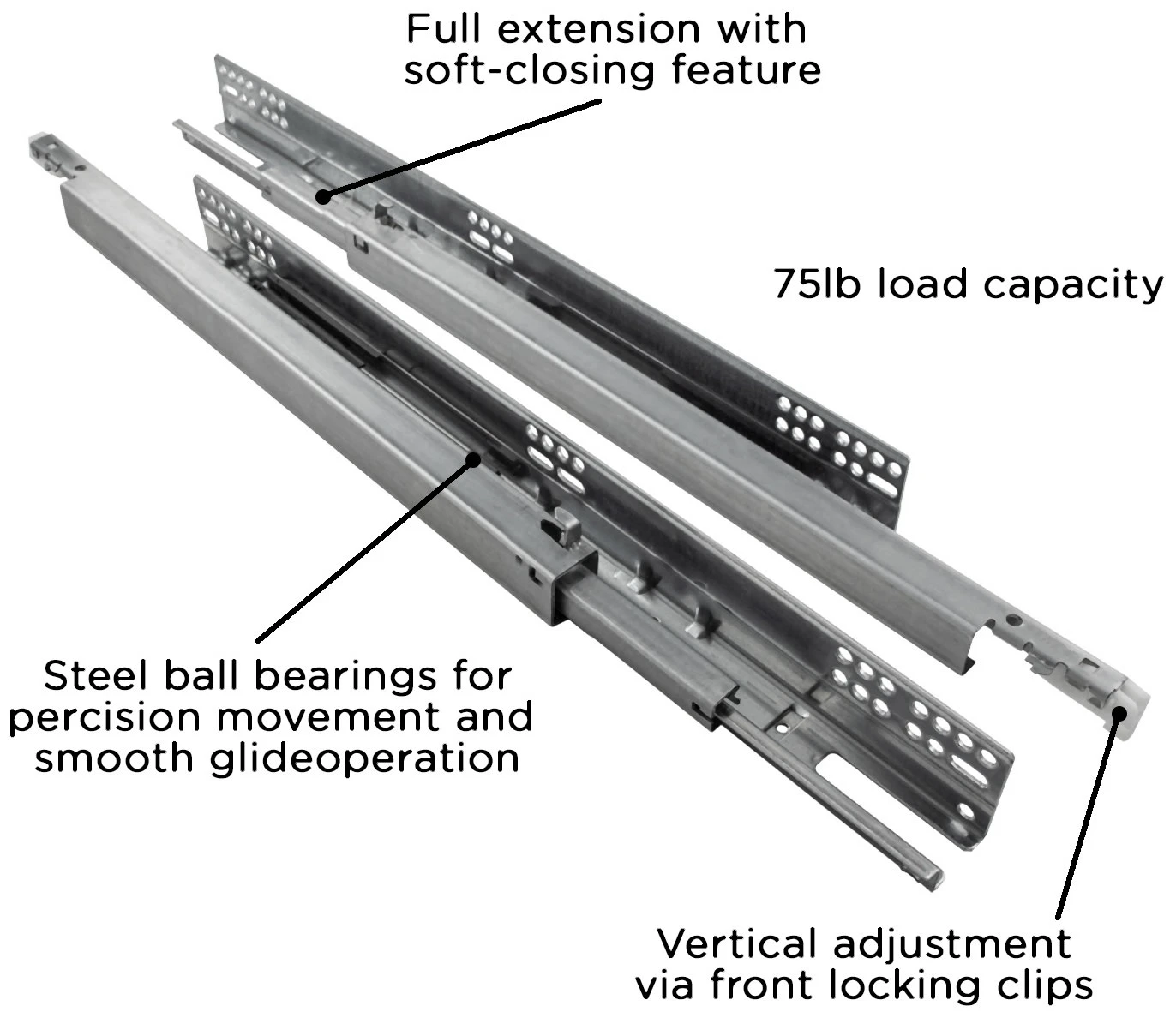 Full extension with soft-closing feature

75lb load capacity

Steel ball bearings for percision movement and smooth glideoperation

Vertical adjustment via front locking clips