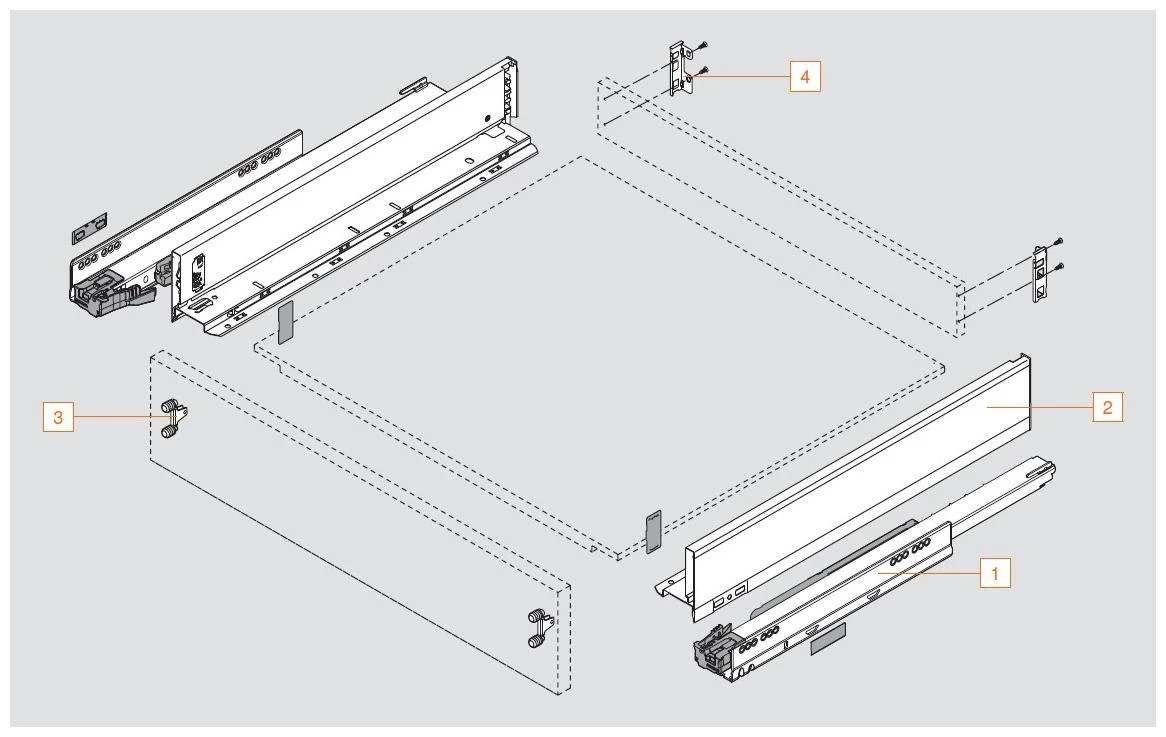 4
3
2
1