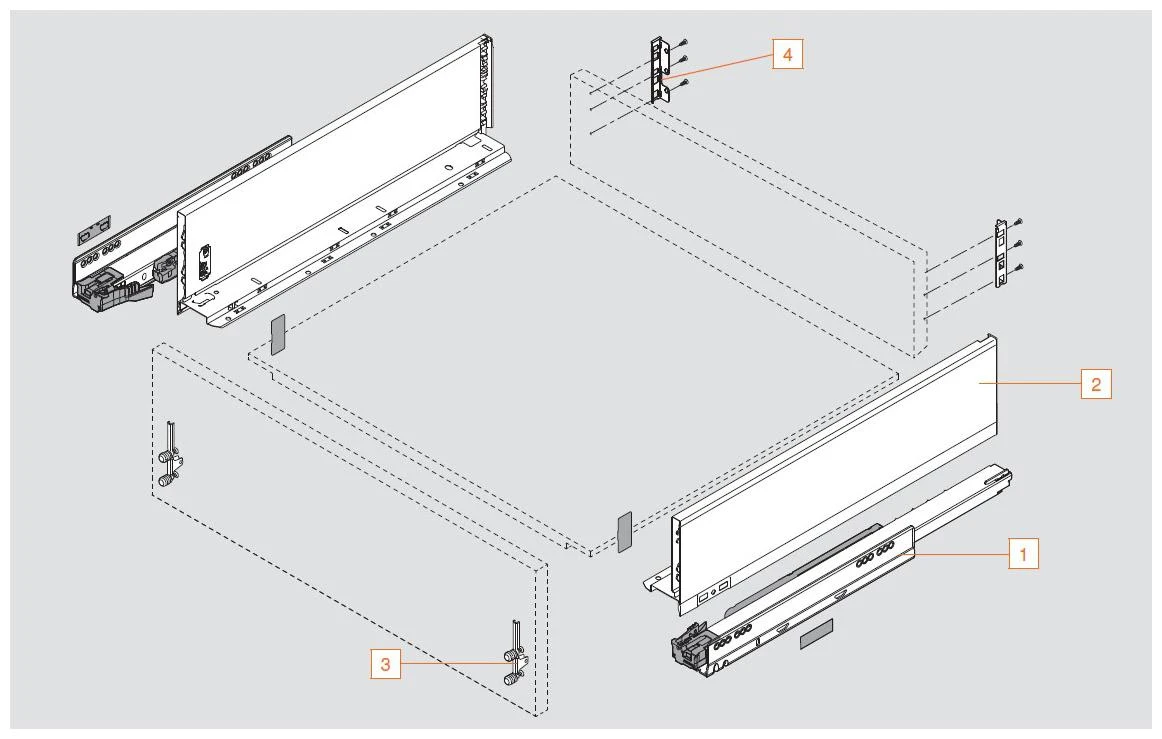 4
2
1
3