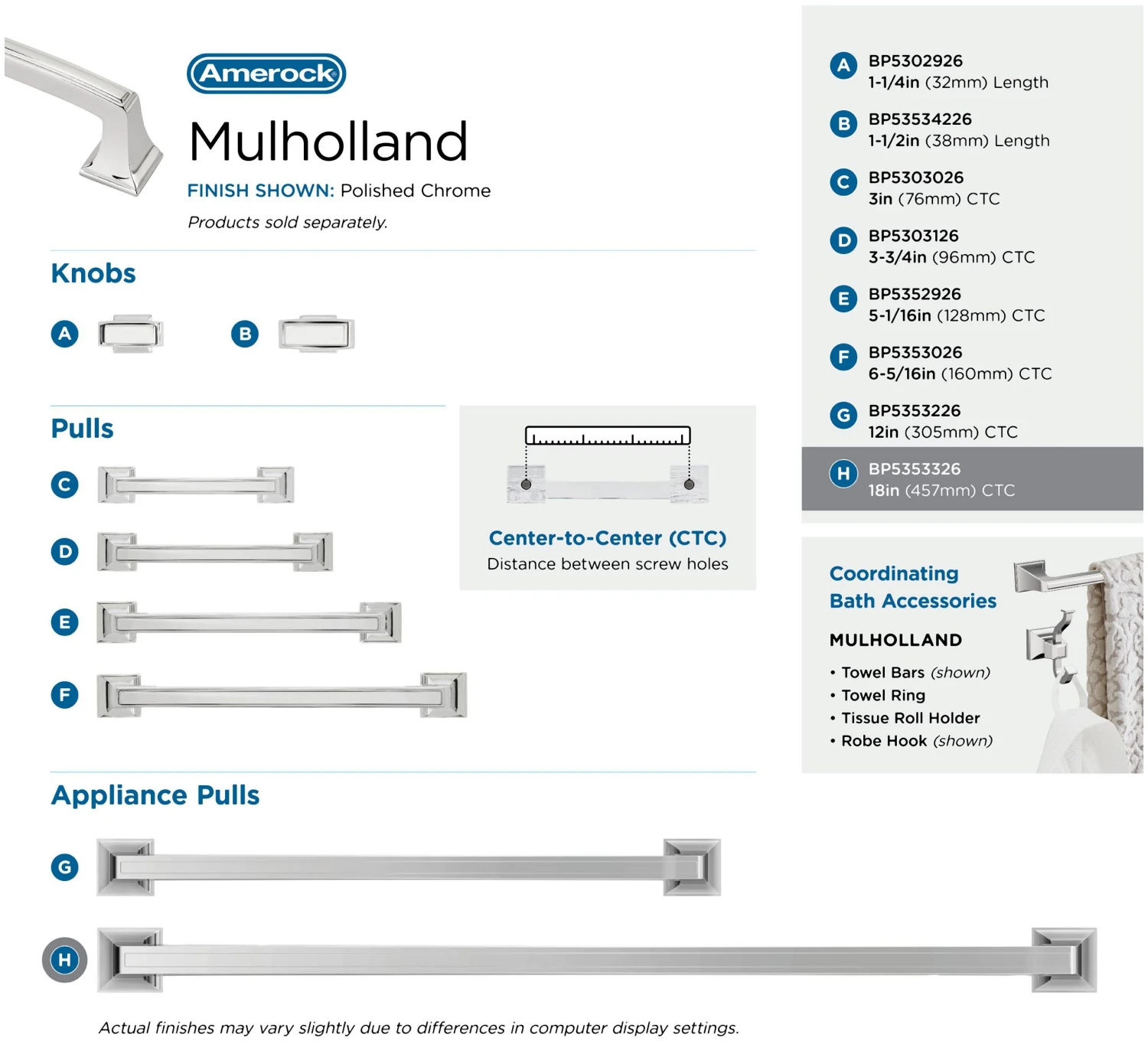 Amerock

Mulholland

FINISH SHOWN: Polished Chrome

Products sold separately.

Knobs

A

B

Pulls

C

D

E

F

Center-to-Center (CTC)
Distance between screw holes

Appliance Pulls

G

H

Actual finishes may vary slightly due to differences in computer display settings.

A BP5302926
1-1/4in (32mm) Length

B BP53534226
1-1/2in (38mm) Length

C BP5303026
3in (76mm) CTC

D BP5303126
3-3/4in (96mm) CTC

E BP5352926
5-1/16in (128mm) CTC

F BP5353026
6-5/16in (160mm) CTC

G BP5353226
12in (305mm) CTC

H BP5353326
18in (457mm) CTC

Coordinating Bath Accessories

MULHOLLAND

• Towel Bars (shown)
• Towel Ring
• Tissue Roll Holder
• Robe Hook (shown)