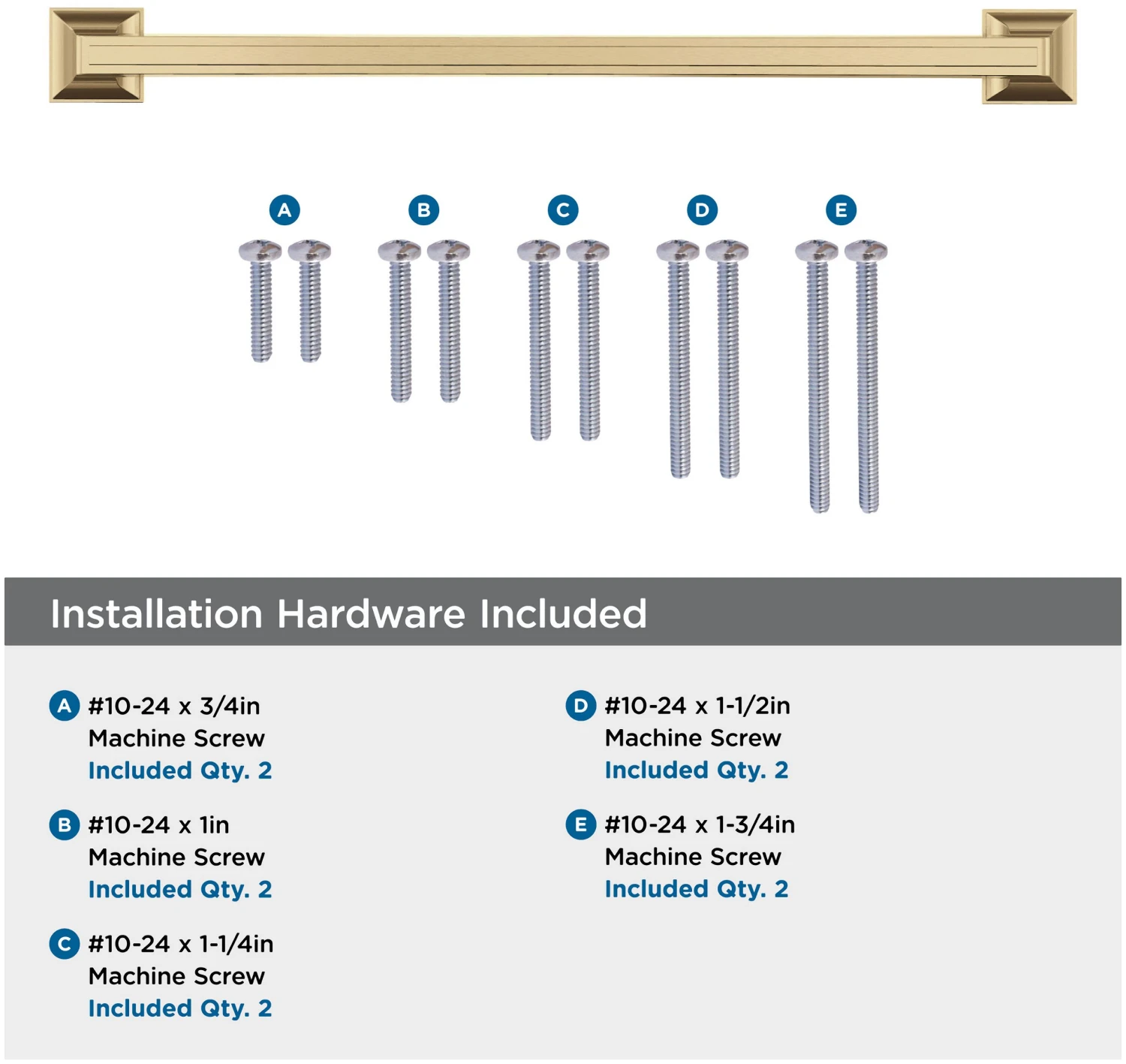 A B C D E

Installation Hardware Included

A #10-24 x 3/4in
Machine Screw
Included Qty. 2

B #10-24 x 1in
Machine Screw
Included Qty. 2

C #10-24 x 1-1/4in
Machine Screw
Included Qty. 2

D #10-24 x 1-1/2in
Machine Screw
Included Qty. 2

E #10-24 x 1-3/4in
Machine Screw
Included Qty. 2