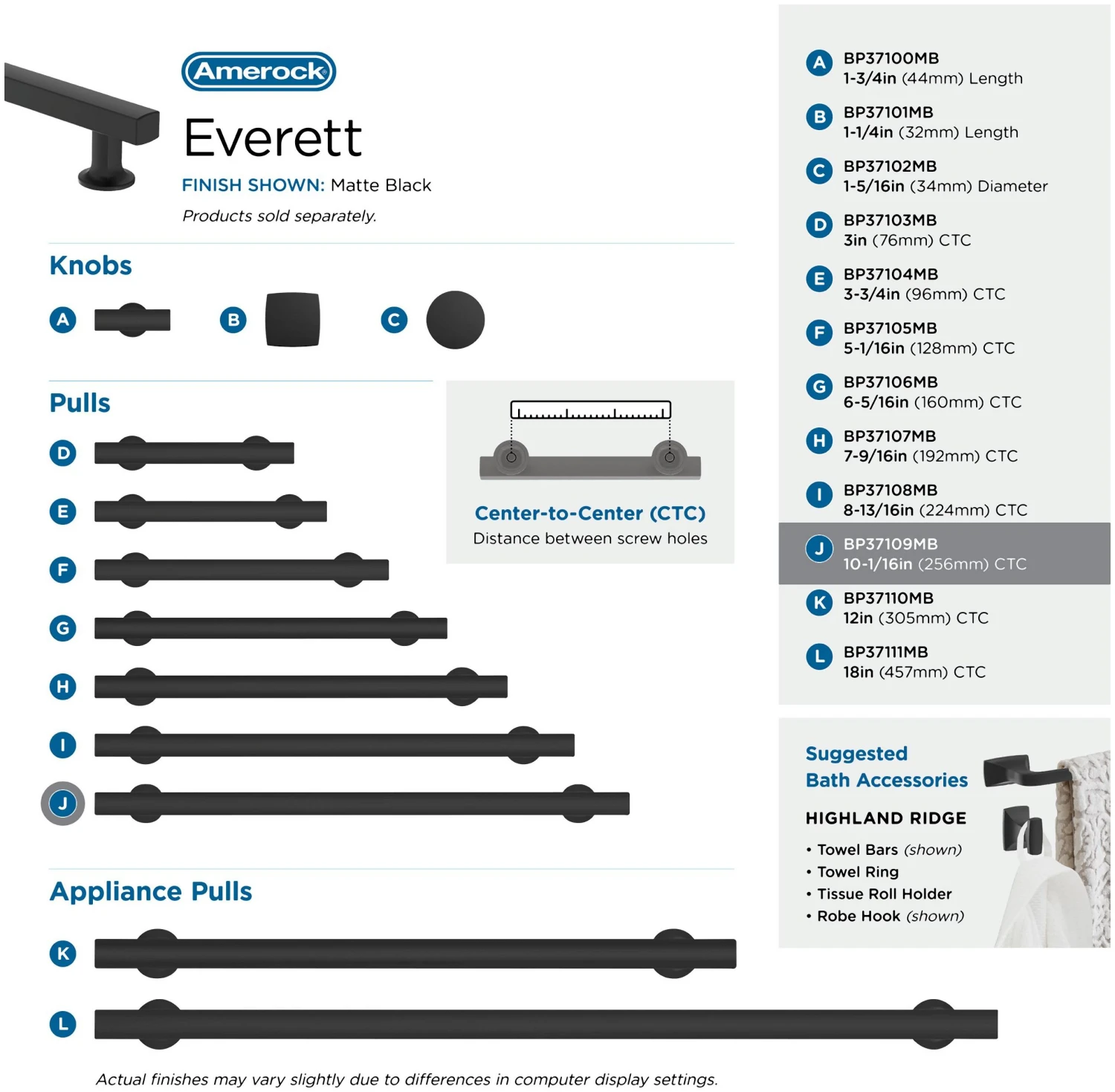 Amerock

Everett

FINISH SHOWN: Matte Black

Products sold separately.

Knobs

A B C

Pulls

D
E
F
G
H
I
J

Center-to-Center (CTC)
Distance between screw holes

Appliance Pulls

K
L

Actual finishes may vary slightly due to differences in computer display settings.

A BP37100MB
1-3/4in (44mm) Length

B BP37101MB
1-1/4in (32mm) Length

C BP37102MB
1-5/16in (34mm) Diameter

D BP37103MB
3in (76mm) CTC

E BP37104MB
3-3/4in (96mm) CTC

F BP37105MB
5-1/16in (128mm) CTC

G BP37106MB
6-5/16in (160mm) CTC

H BP37107MB
7-9/16in (192mm) CTC

I BP37108MB
8-13/16in (224mm) CTC

J BP37109MB
10-1/16in (256mm) CTC

K BP37110MB
12in (305mm) CTC

L BP37111MB
18in (457mm) CTC

Suggested
Bath Accessories

HIGHLAND RIDGE

• Towel Bars (shown)
• Towel Ring
• Tissue Roll Holder
• Robe Hook (shown)