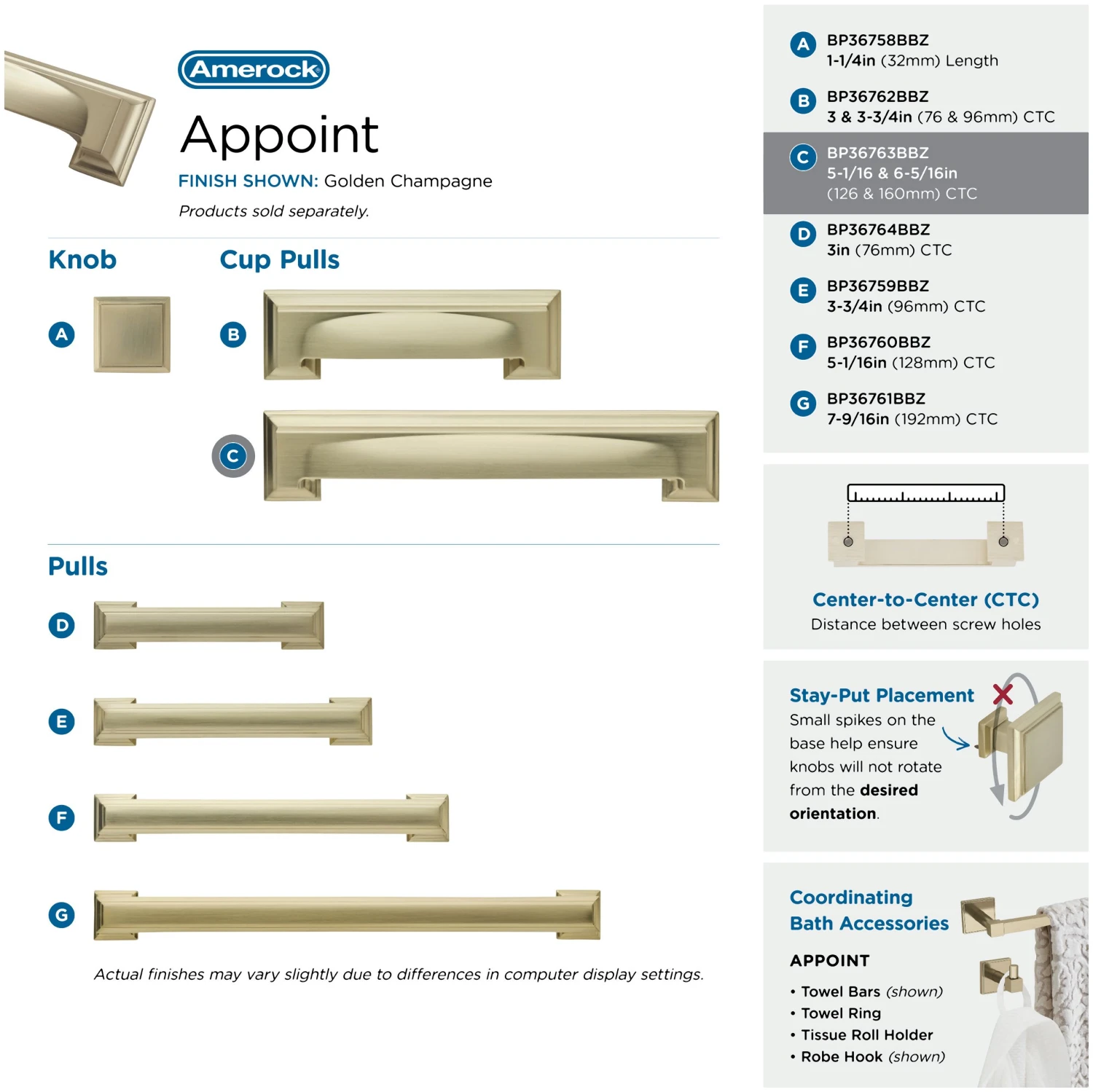 Amerock

Appoint

FINISH SHOWN: Golden Champagne

Products sold separately.

Knob

A

Cup Pulls

B

C

Pulls

D

E

F

G

Actual finishes may vary slightly due to differences in computer display settings.

A BP36758BBZ
1-1/4in (32mm) Length

B BP36762BBZ
3 & 3-3/4in (76 & 96mm) CTC

C BP36763BBZ
5-1/16 & 6-5/16in
(126 & 160mm) CTC

D BP36764BBZ
3in (76mm) CTC

E BP36759BBZ
3-3/4in (96mm) CTC

F BP36760BBZ
5-1/16in (128mm) CTC

G BP36761BBZ
7-9/16in (192mm) CTC

Center-to-Center (CTC)
Distance between screw holes

Stay-Put Placement
Small spikes on the base help ensure knobs will not rotate from the desired orientation.

Coordinating Bath Accessories

APPOINT
• Towel Bars (shown)
• Towel Ring
• Tissue Roll Holder
• Robe Hook (shown)