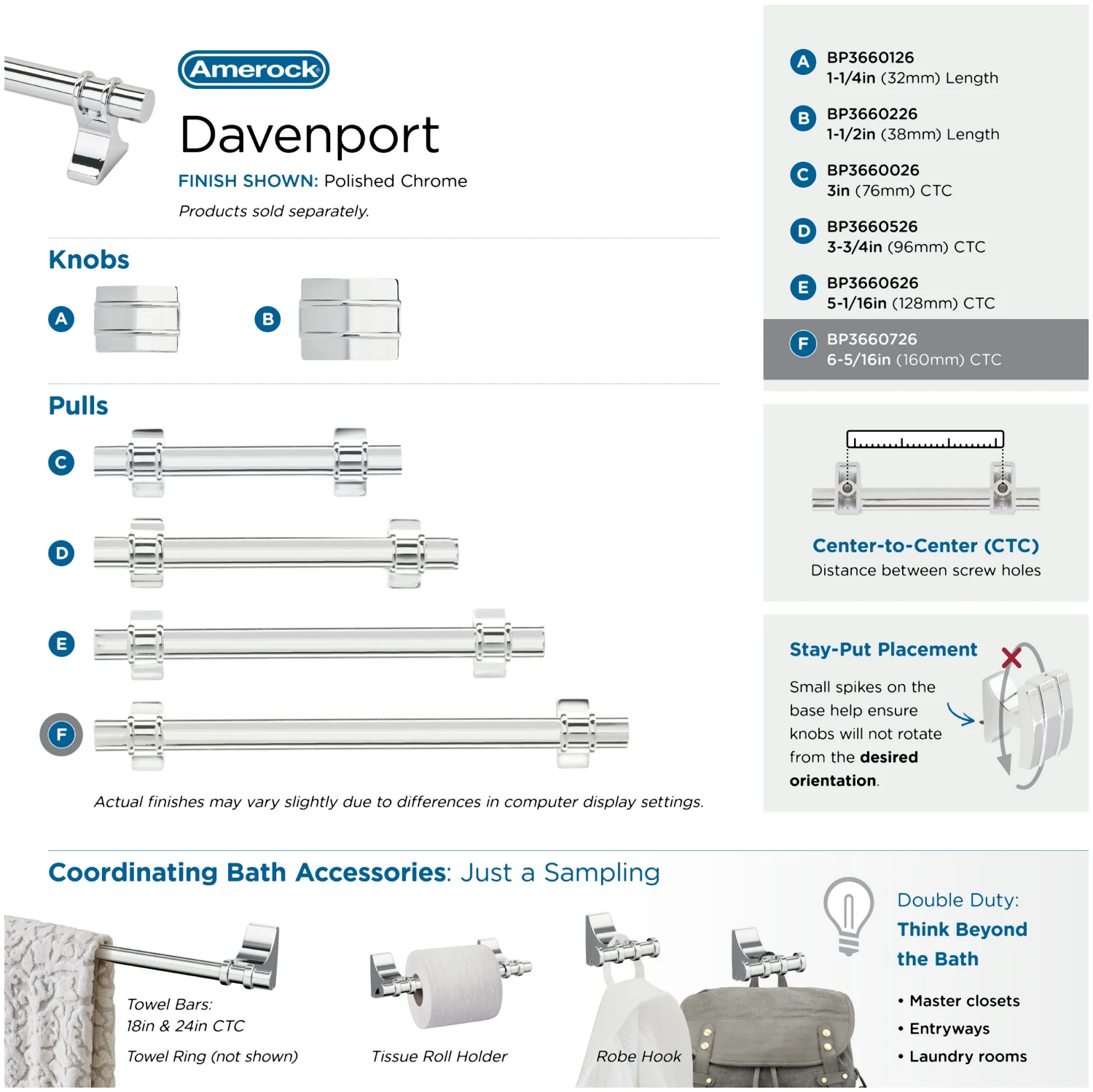 Amerock

Davenport

FINISH SHOWN: Polished Chrome

Products sold separately.

Knobs

A

B

Pulls

C

D

E

F

Actual finishes may vary slightly due to differences in computer display settings.

A BP3660126
1-1/4in (32mm) Length

B BP3660226
1-1/2in (38mm) Length

C BP3660026
3in (76mm) CTC

D BP3660526
3-3/4in (96mm) CTC

E BP3660626
5-1/16in (128mm) CTC

F BP3660726
6-5/16in (160mm) CTC

Center-to-Center (CTC)
Distance between screw holes

Stay-Put Placement

Small spikes on the base help ensure knobs will not rotate from the desired orientation.

Coordinating Bath Accessories: Just a Sampling

Towel Bars:
18in & 24in CTC

Towel Ring (not shown)

Tissue Roll Holder

Robe Hook

Double Duty:
Think Beyond the Bath

• Master closets
• Entryways
• Laundry rooms